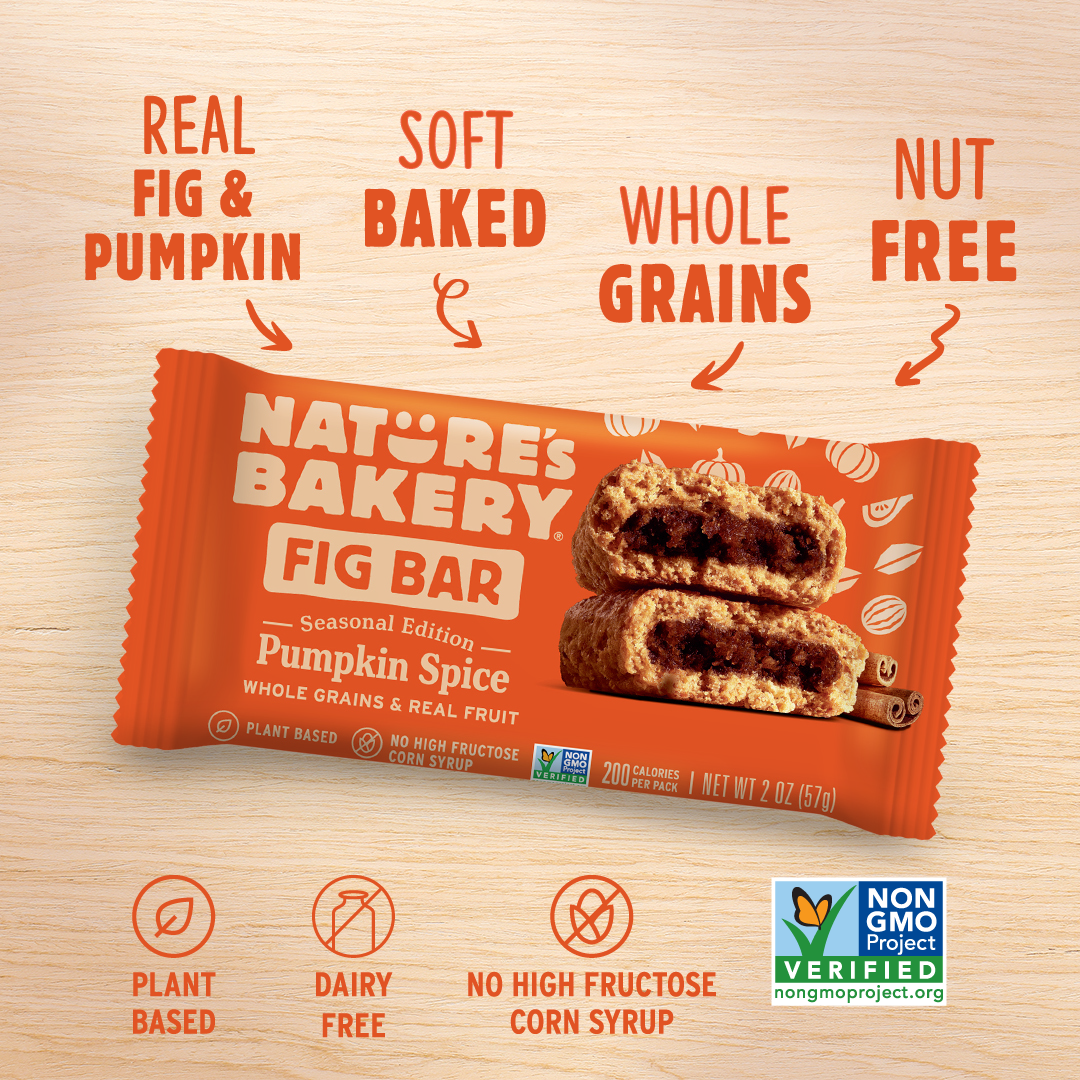 REAL FIG & PUMPKIN

SOFT BAKED

WHOLE GRAINS

NUT FREE

NATURE'S BAKERY®

FIG BAR

Seasonal Edition

Pumpkin Spice

WHOLE GRAINS & REAL FRUIT

PLANT BASED

NO HIGH FRUCTOSE CORN SYRUP

NON GMO Project VERIFIED

200 CALORIES PER PACK | NET WT 2 OZ (57g)

PLANT BASED

DAIRY FREE

NO HIGH FRUCTOSE CORN SYRUP

NON GMO Project VERIFIED nongmoproject.org