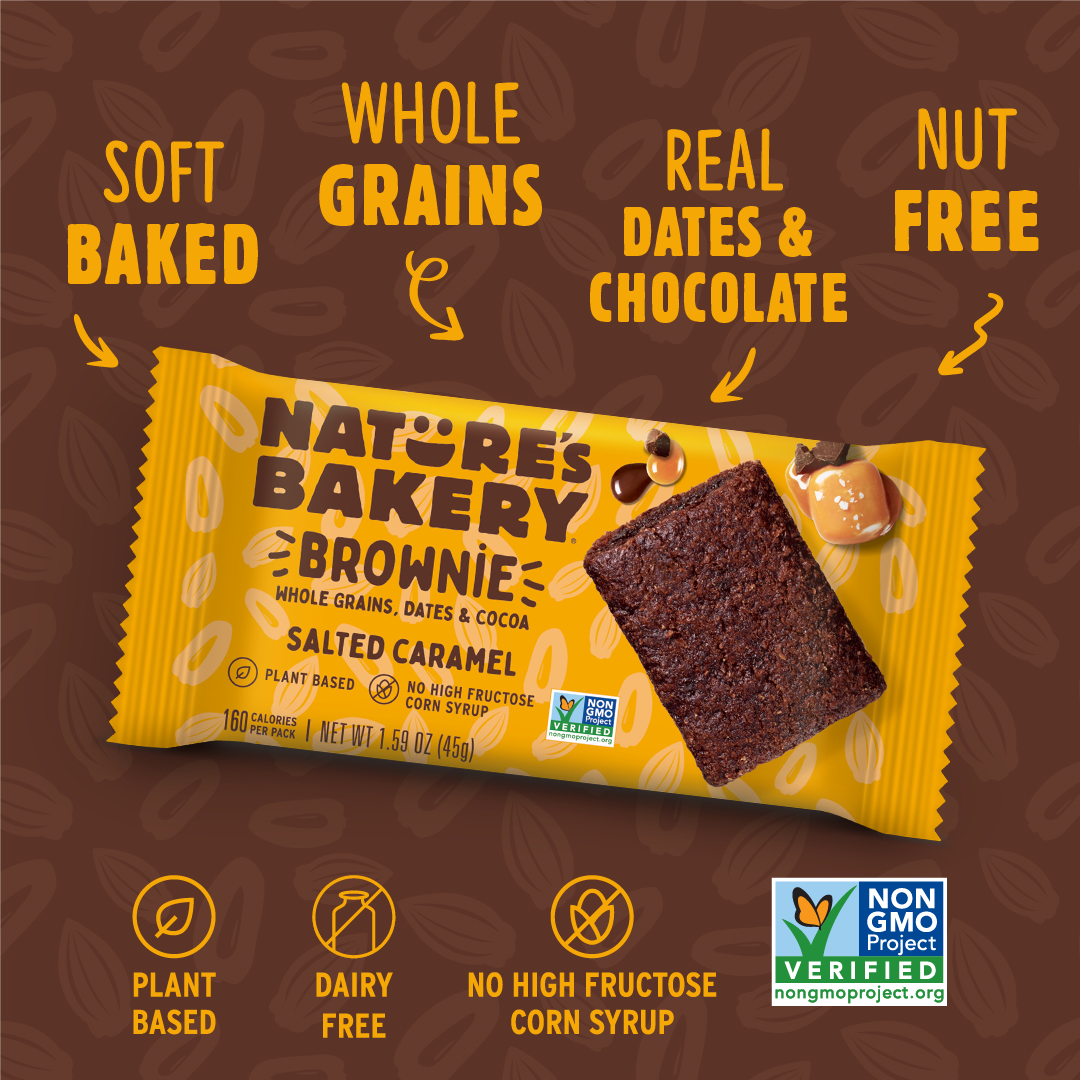 SOFT BAKED

WHOLE GRAINS

REAL DATES & CHOCOLATE

NUT FREE

NATURE'S BAKERY®

BROWNIE

WHOLE GRAINS, DATES & COCOA

SALTED CARAMEL

PLANT BASED

NO HIGH FRUCTOSE CORN SYRUP

NON GMO Project VERIFIED nongmoproject.org

160 CALORIES PER PACK | NET WT 1.59 OZ (45g)

PLANT BASED

DAIRY FREE

NO HIGH FRUCTOSE CORN SYRUP

NON GMO Project VERIFIED nongmoproject.org